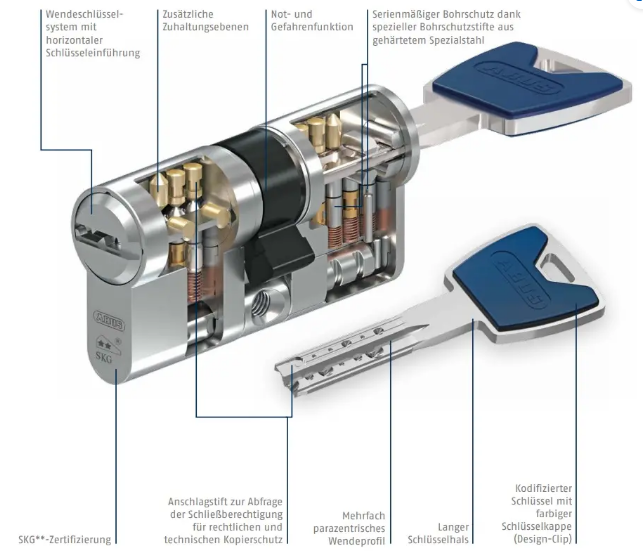 Wendeschlüsselsystem mit horizontaler Schlüsseleinführung

Zusätzliche Zuhaltungsebenen

Not- und Gefahrenfunktion

Serienmäßiger Bohrschutz dank spezieller Bohrschutzstifte aus gehärtetem Spezialstahl

ABUS

ABUS

ABUS

SKG

SKG**-Zertifizierung

Anschlagstift zur Abfrage der Schließberechtigung für rechtlichen und technischen Kopierschutz

Mehrfach parazentrisches Wendeprofil

Langer Schlüsselhals

Kodifizierter Schlüssel mit farbiger Schlüsselkappe (Design-Clip)