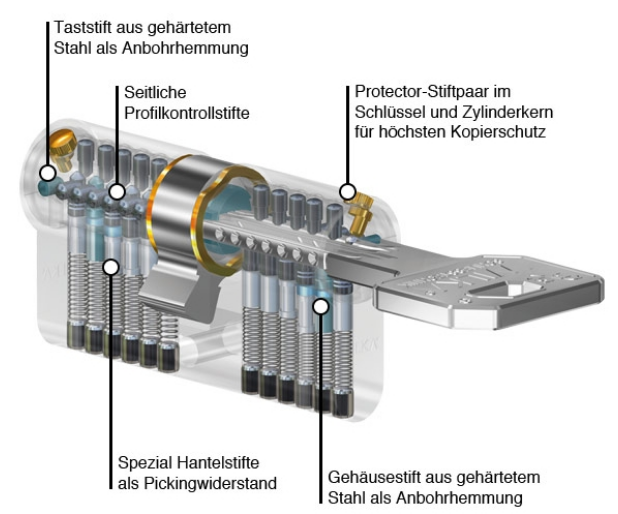 Taststift aus gehärtetem Stahl als Anbohrhemmung

Seitliche Profilkontrollstifte

Protector-Stiftpaar im Schlüssel und Zylinderkern für höchsten Kopierschutz

Spezial Hantelstifte als Pickingwiderstand

Gehäusestift aus gehärtetem Stahl als Anbohrhemmung